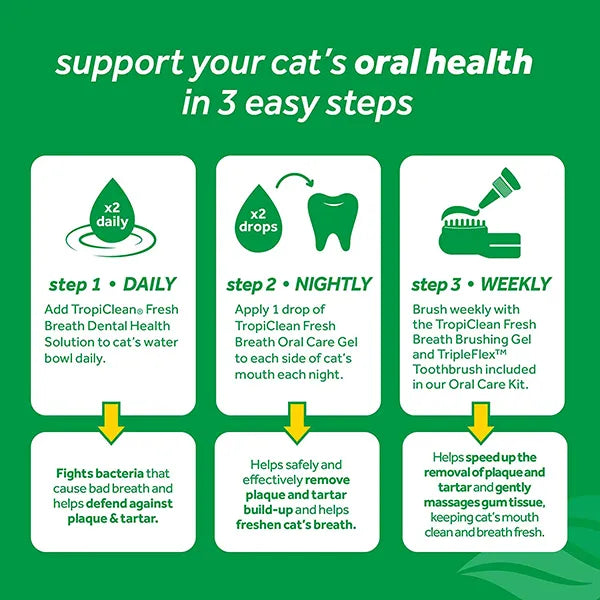 support your cat's oral health in 3 easy steps

x2 daily

step 1 • DAILY

Add TropiClean® Fresh Breath Dental Health Solution to cat's water bowl daily.

Fights bacteria that cause bad breath and helps defend against plaque & tartar.

x2 drops

step 2 • NIGHTLY

Apply 1 drop of TropiClean Fresh Breath Oral Care Gel to each side of cat's mouth each night.

Helps safely and effectively remove plaque and tartar build-up and helps freshen cat's breath.

step 3 • WEEKLY

Brush weekly with the TropiClean Fresh Breath Brushing Gel and TripleFlex™ Toothbrush included in our Oral Care Kit.

Helps speed up the removal of plaque and tartar and gently massages gum tissue, keeping cat's mouth clean and breath fresh.