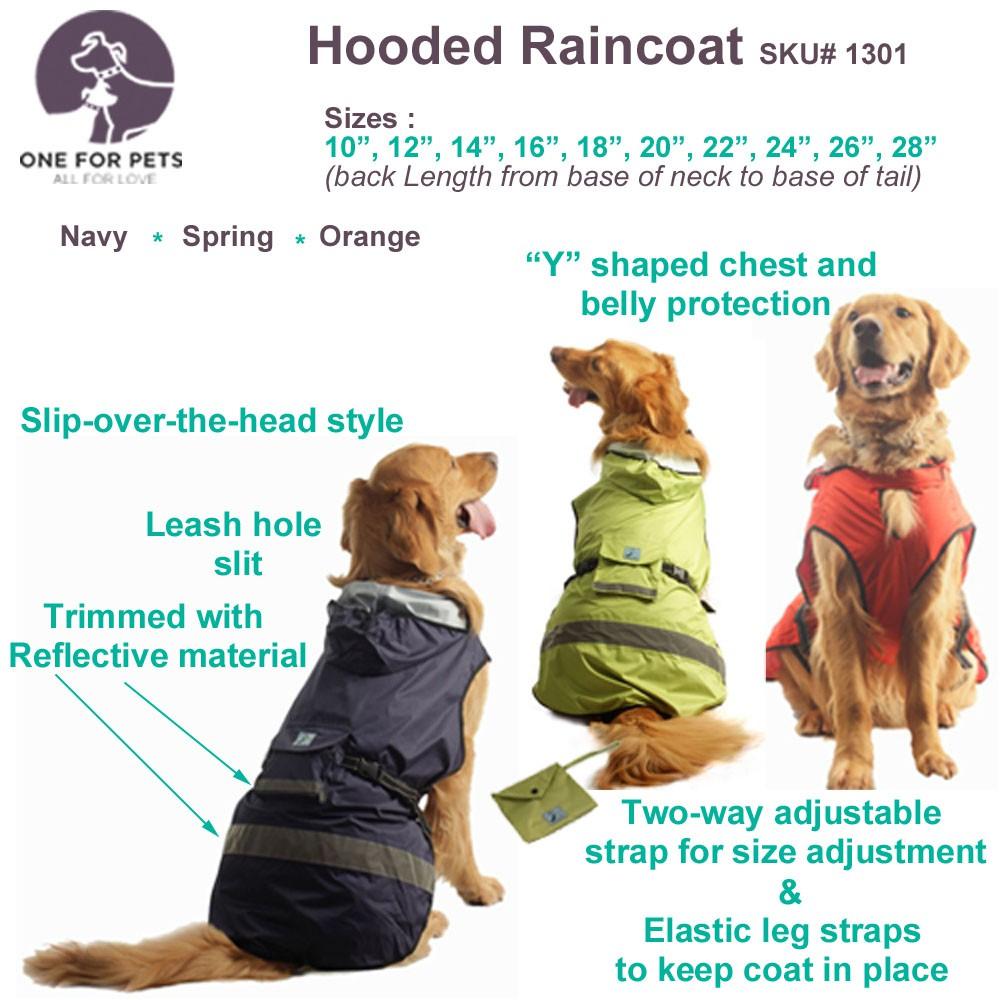 ONE FOR PETS
ALL FOR LOVE

Hooded Raincoat SKU# 1301

Sizes :
10”, 12”, 14”, 16”, 18”, 20”, 22”, 24”, 26”, 28”
(back Length from base of neck to base of tail)

Navy * Spring * Orange

“Y” shaped chest and belly protection

Slip-over-the-head style

Leash hole slit

Trimmed with Reflective material

Two-way adjustable strap for size adjustment
&
Elastic leg straps to keep coat in place