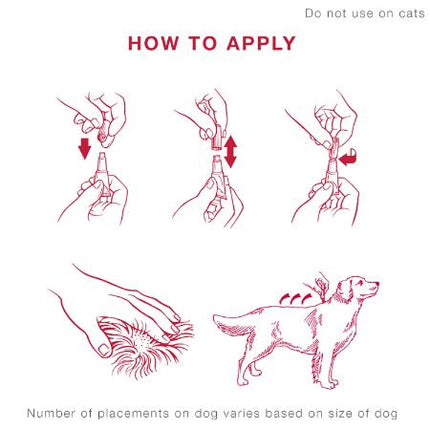 Do not use on cats

HOW TO APPLY

Number of placements on dog varies based on size of dog