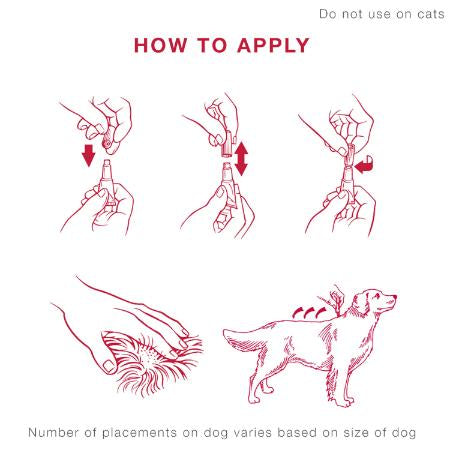 Do not use on cats

HOW TO APPLY

Number of placements on dog varies based on size of dog