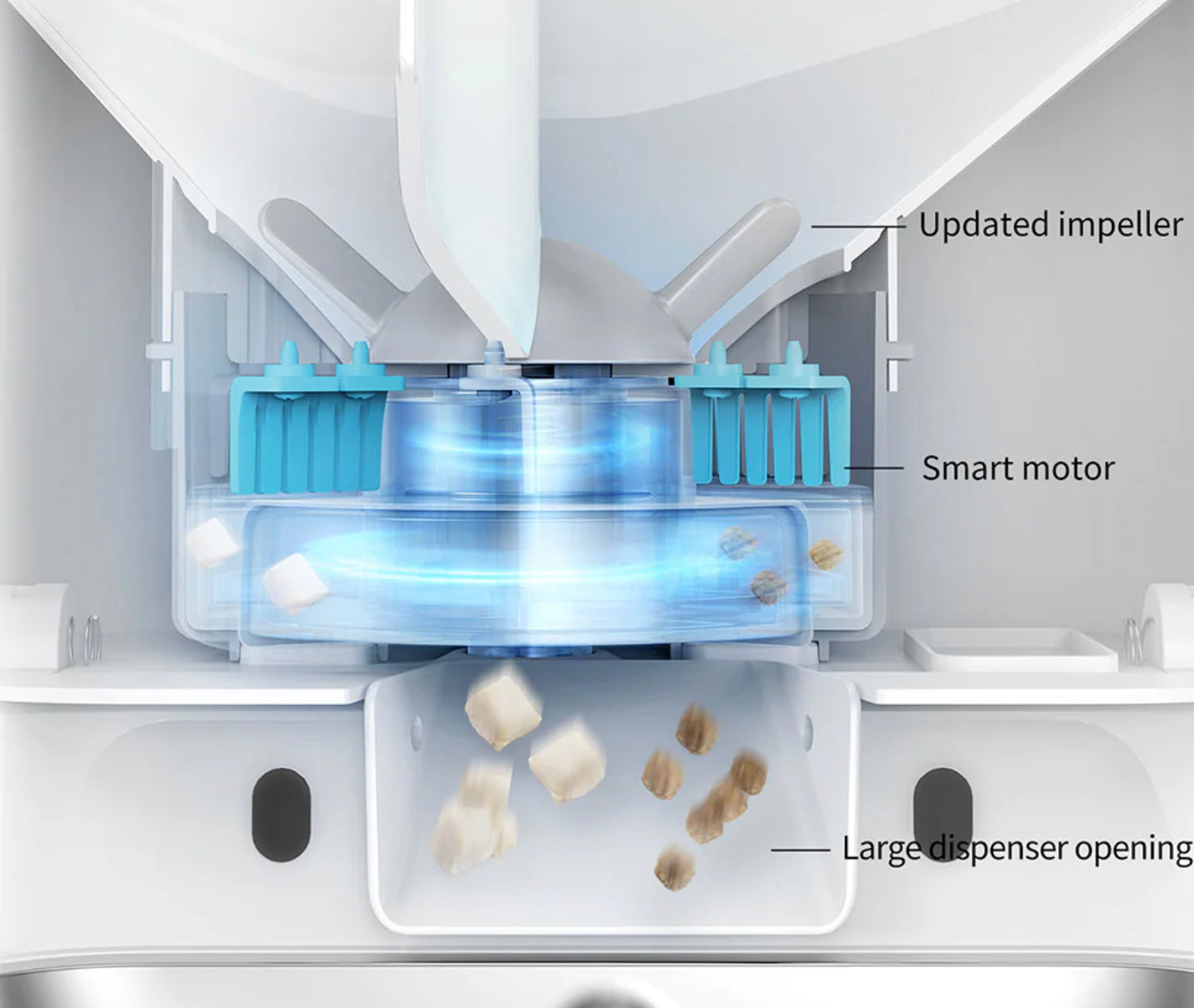 Updated impeller

Smart motor

Large dispenser opening